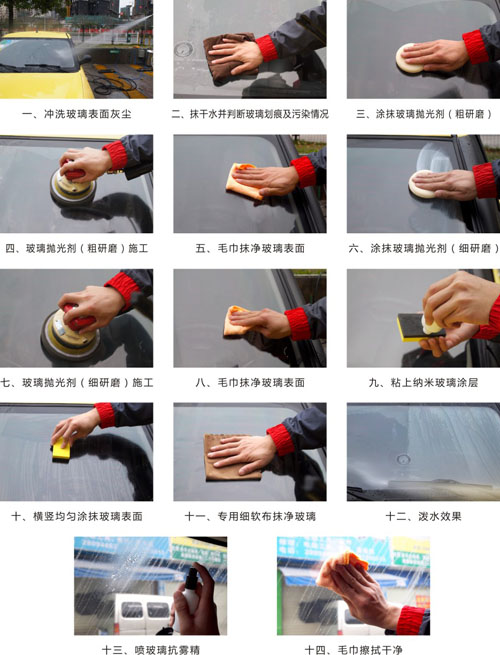 一、冲洗玻璃表面灰尘

二、抹干水并判断玻璃划痕及污染情况

三、涂抹玻璃抛光剂（粗研磨）

四、玻璃抛光剂（粗研磨）施工

五、毛巾抹净玻璃表面

六、涂抹玻璃抛光剂（细研磨）

七、玻璃抛光剂（细研磨）施工

八、毛巾抹净玻璃表面

九、粘上纳米玻璃涂层

十、横竖均匀涂抹玻璃表面

十一、专用细软布抹净玻璃

十二、泼水效果

十三、喷玻璃抗雾精

十四、毛巾擦拭干净